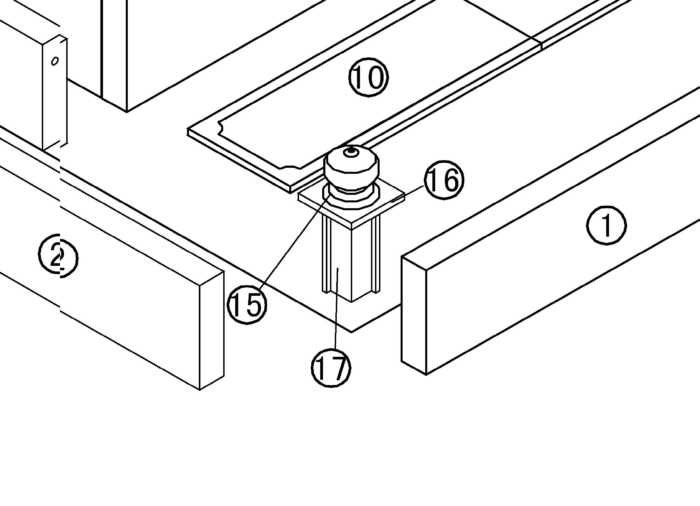 10
16
1
2
15
17